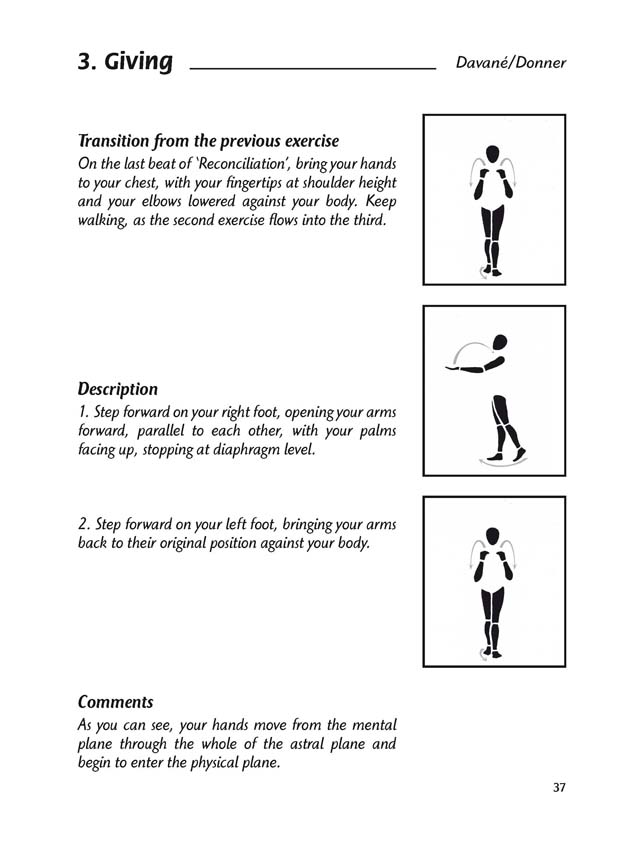 3. Giving Davané/Donner

Transition from the previous exercise
On the last beat of 'Reconciliation', bring your hands to your chest, with your fingertips at shoulder height and your elbows lowered against your body. Keep walking, as the second exercise flows into the third.

Description
1. Step forward on your right foot, opening your arms forward, parallel to each other, with your palms facing up, stopping at diaphragm level.

2. Step forward on your left foot, bringing your arms back to their original position against your body.

Comments
As you can see, your hands move from the mental plane through the whole of the astral plane and begin to enter the physical plane.

37